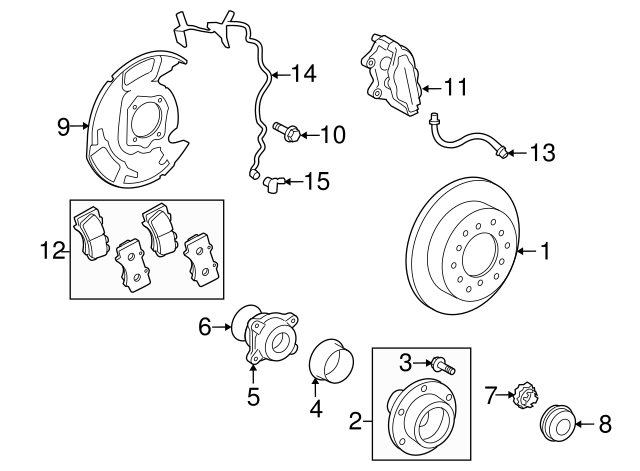 14
11
9
10
13
15
12
1
6
3
5
4
7
2
8