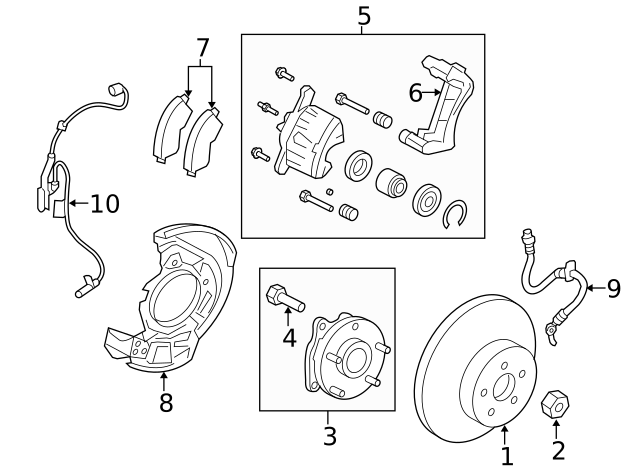 5
7
6
10
9
4
8
3
1
2