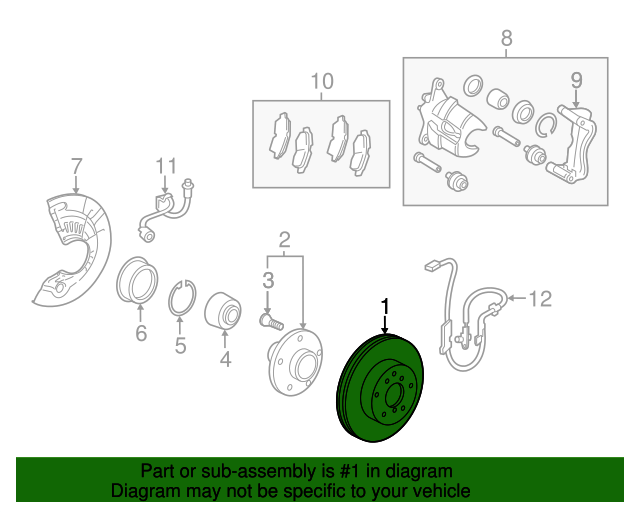 8

10

9

7

11

2

3

12

1

6

5

4

Part or sub-assembly is #1 in diagram
Diagram may not be specific to your vehicle