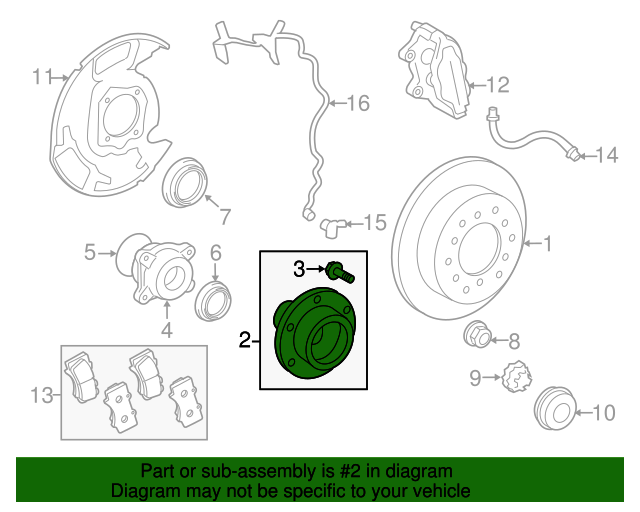 11
16
12
14
7
15
1
5
6
3
4
2
8
9
13
10

Part or sub-assembly is #2 in diagram
Diagram may not be specific to your vehicle