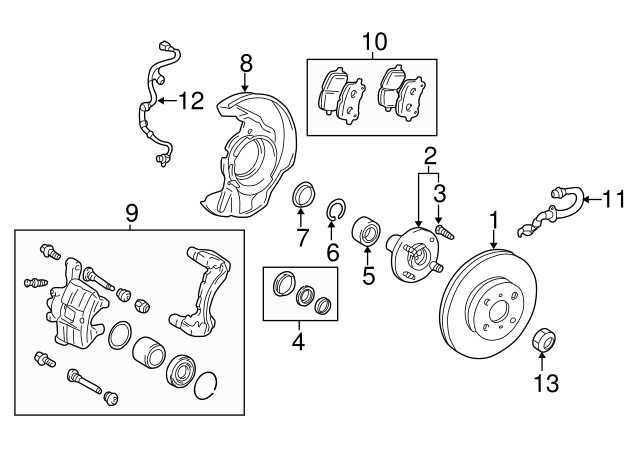 10
8
12
2
3
11
1
9
7
6
5
4
13