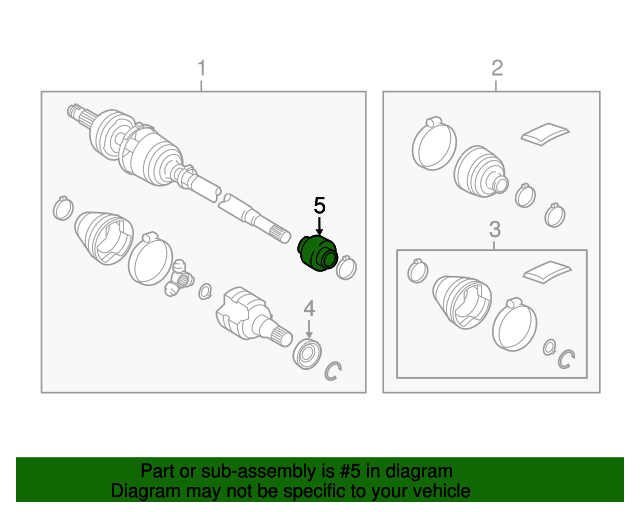 1
2
5
3
4

Part or sub-assembly is #5 in diagram
Diagram may not be specific to your vehicle