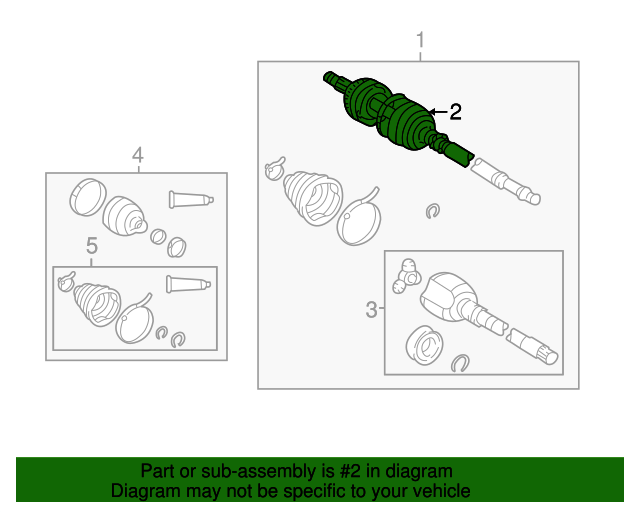 1
2
4
5
3

Part or sub-assembly is #2 in diagram
Diagram may not be specific to your vehicle