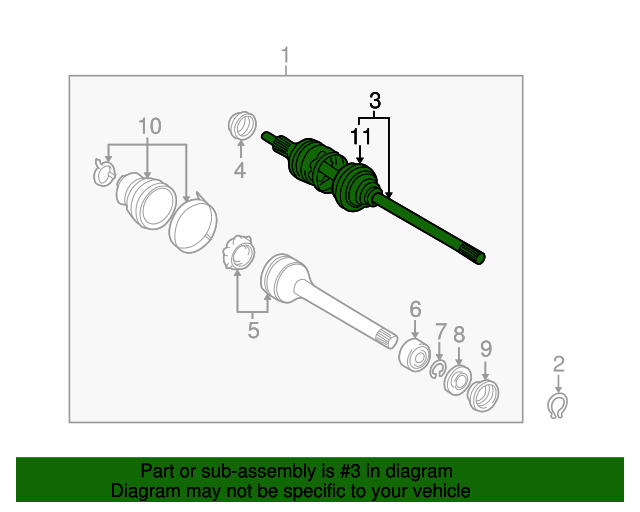 1
3
11
10
4
5
6
7
8
9
2

Part or sub-assembly is #3 in diagram
Diagram may not be specific to your vehicle