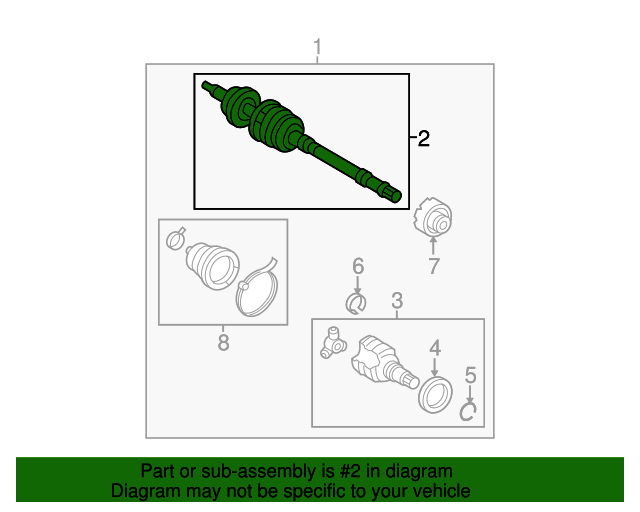 1
2
7
6
3
8
4
5

Part or sub-assembly is #2 in diagram
Diagram may not be specific to your vehicle