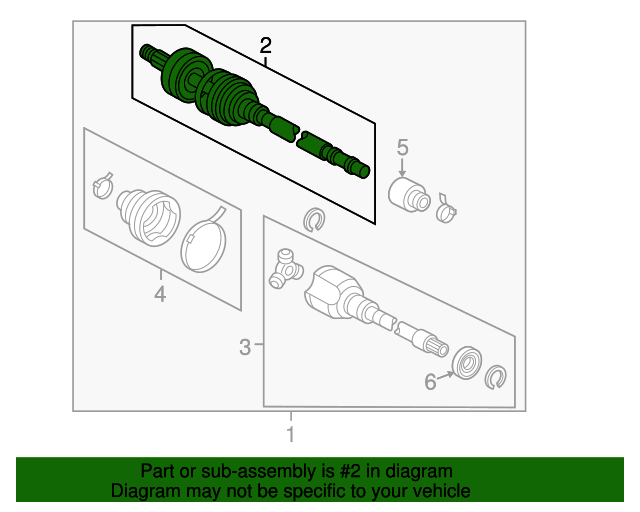 2
5
4
3
6
1

Part or sub-assembly is #2 in diagram
Diagram may not be specific to your vehicle