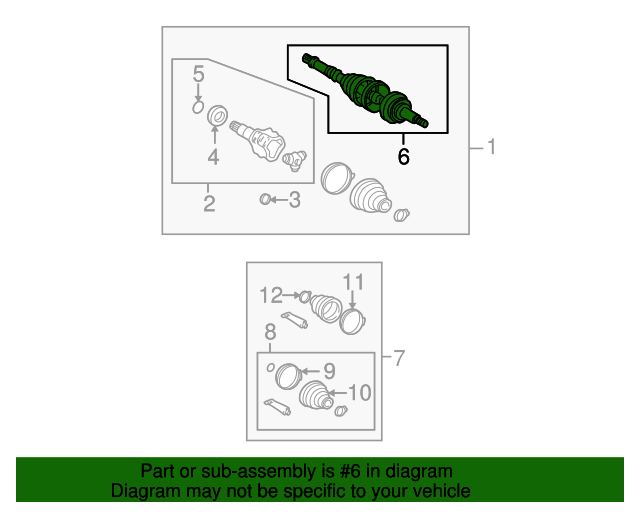 5
4
2
3
6
1
12
11
8
9
10
7

Part or sub-assembly is #6 in diagram
Diagram may not be specific to your vehicle