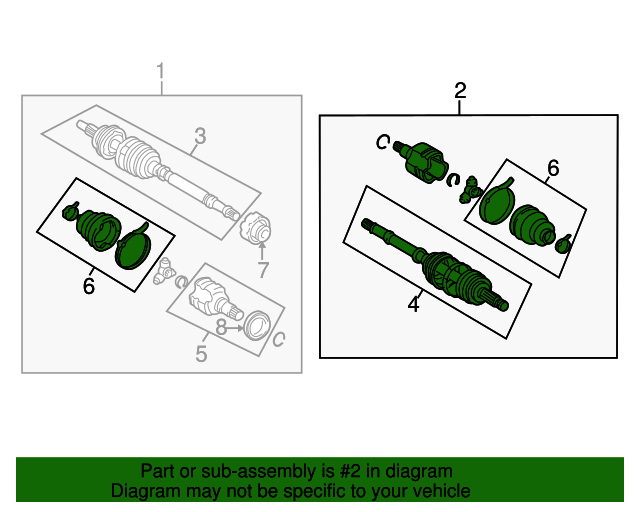 1
3
6
7
8
5
2
6
4

Part or sub-assembly is #2 in diagram
Diagram may not be specific to your vehicle