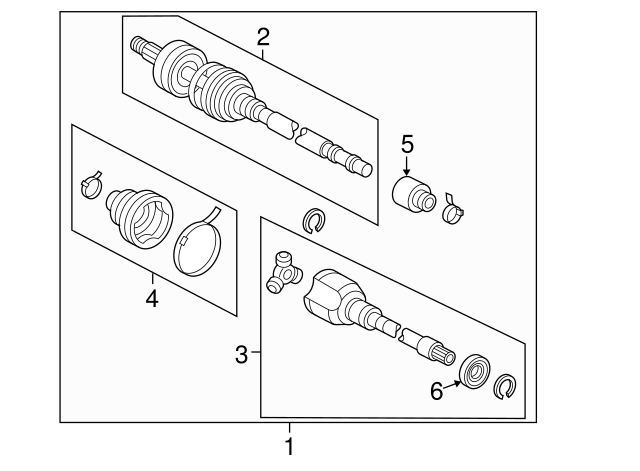 2
5
4
3
6
1