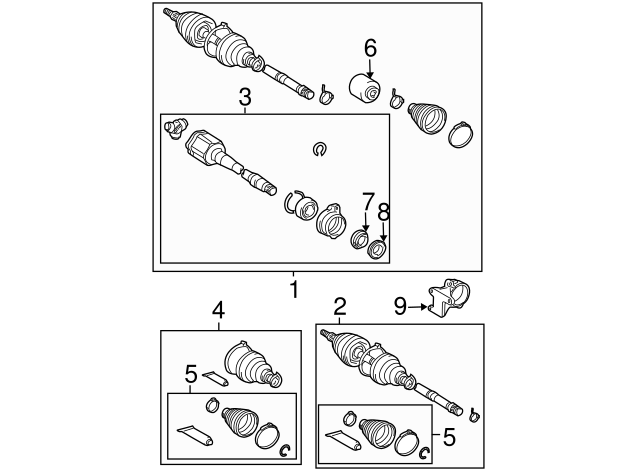 6
3
7
8
1
9
4
2
5
5