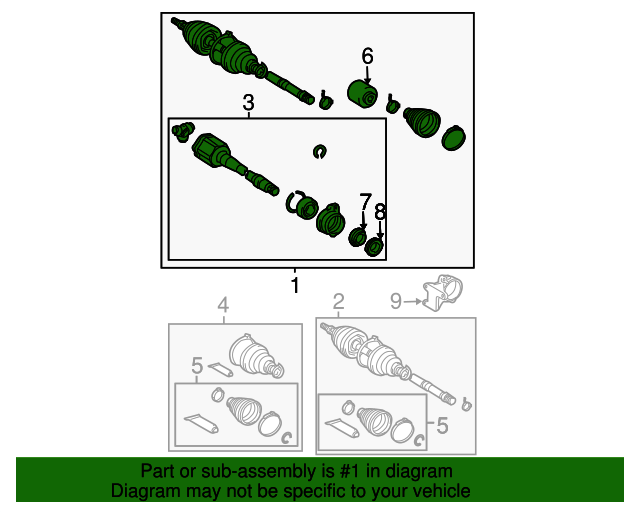 6
3
7
8
1
4
2
9
5
5
Part or sub-assembly is #1 in diagram
Diagram may not be specific to your vehicle