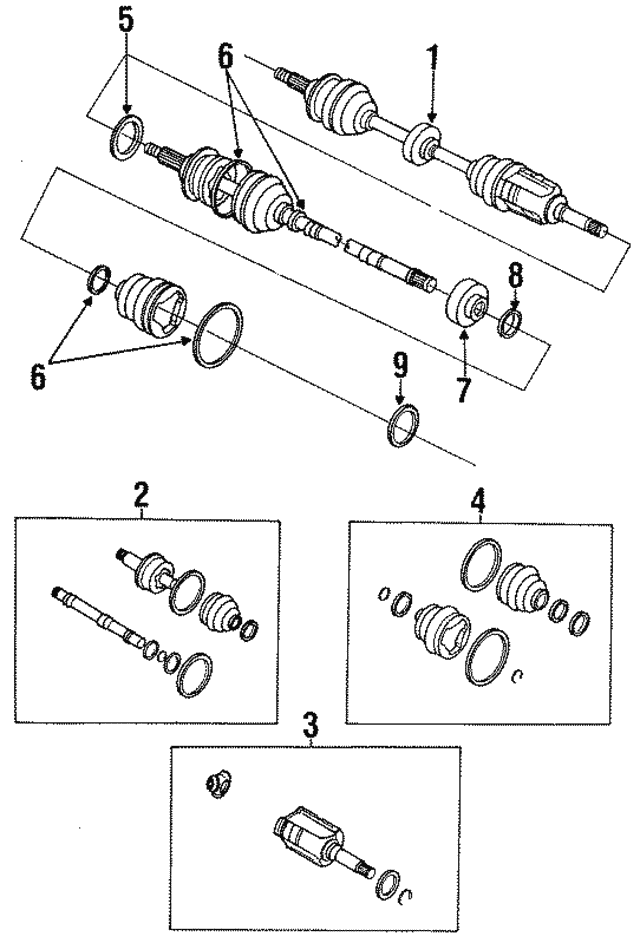 5
6
1
8
6
7
9
2
4
3