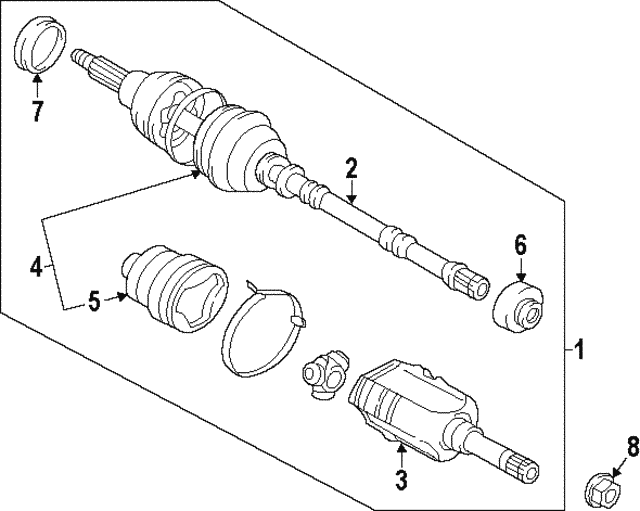 7
2
4
5
6
1
3
8