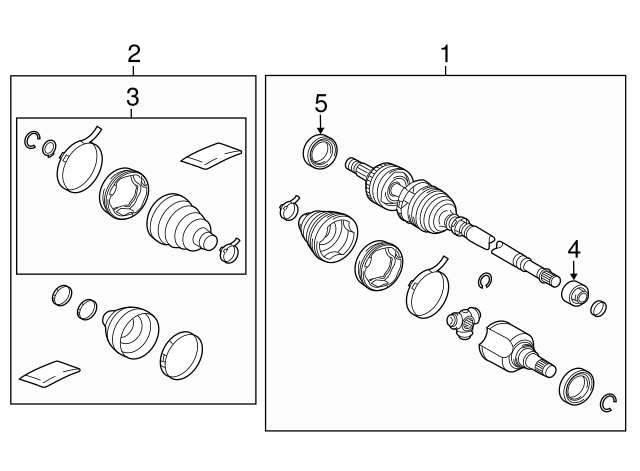 2
3
1
5
4