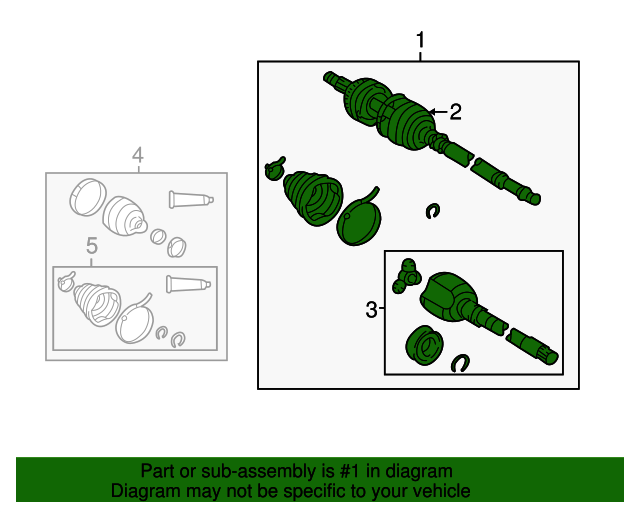 1
2
4
5
3

Part or sub-assembly is #1 in diagram
Diagram may not be specific to your vehicle