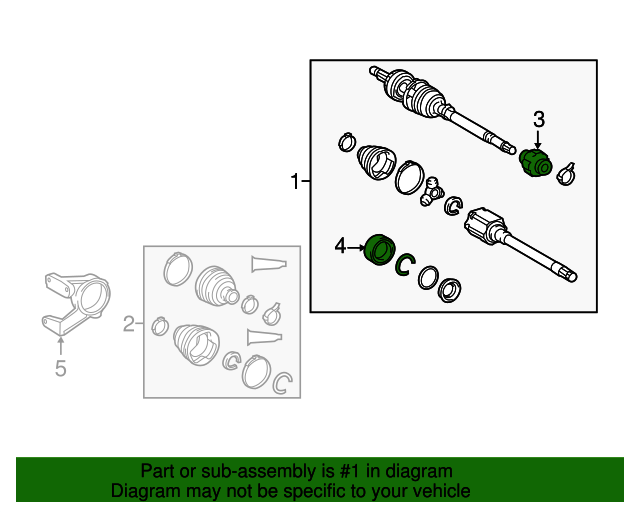 3

1

4

2

5

Part or sub-assembly is #1 in diagram
Diagram may not be specific to your vehicle