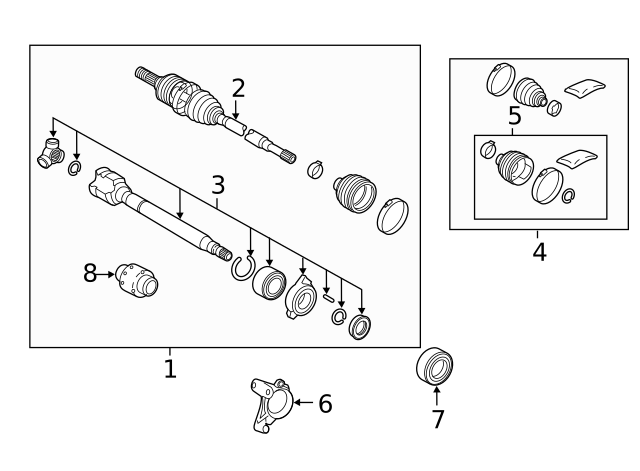 2
3
8
1
5
4
6
7