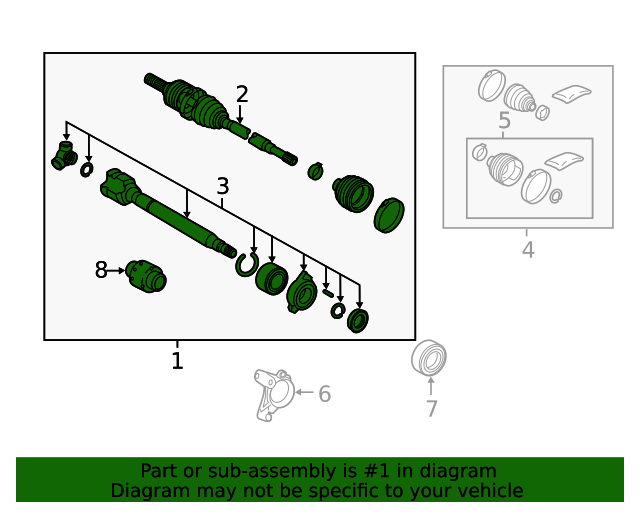 2
3
8
1
5
4
6
7
Part or sub-assembly is #1 in diagram
Diagram may not be specific to your vehicle