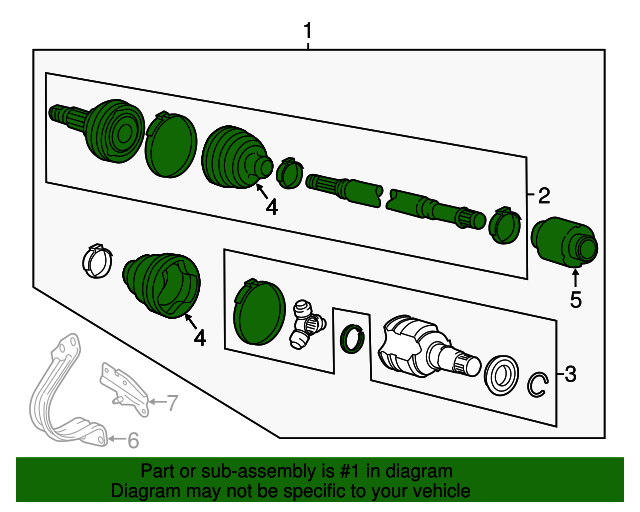 1

2

4

5

4

3

7

6

Part or sub-assembly is #1 in diagram
Diagram may not be specific to your vehicle