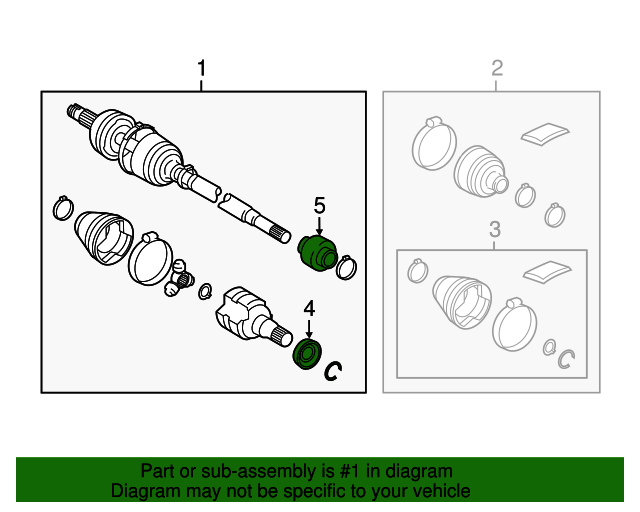 1
2
5
3
4

Part or sub-assembly is #1 in diagram
Diagram may not be specific to your vehicle