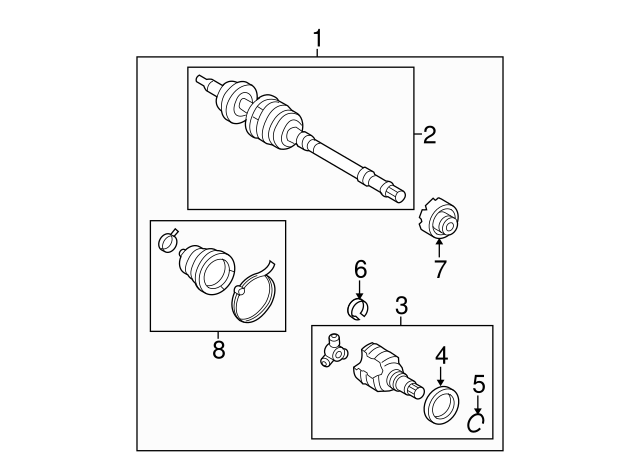 1
2
7
6
3
8
4
5