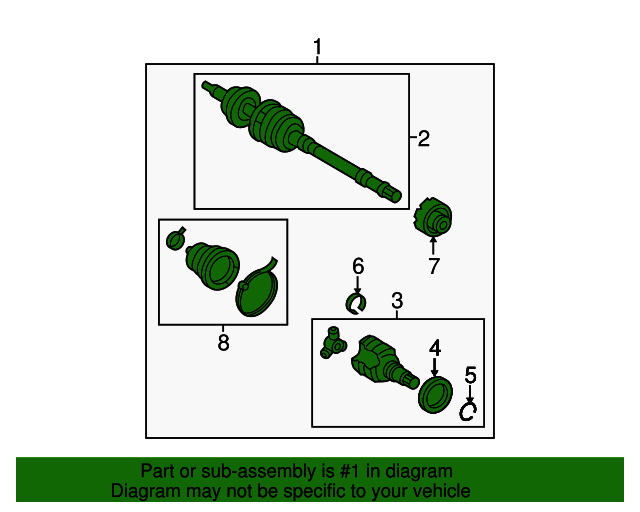 1
2
7
6
3
8
4
5

Part or sub-assembly is #1 in diagram
Diagram may not be specific to your vehicle