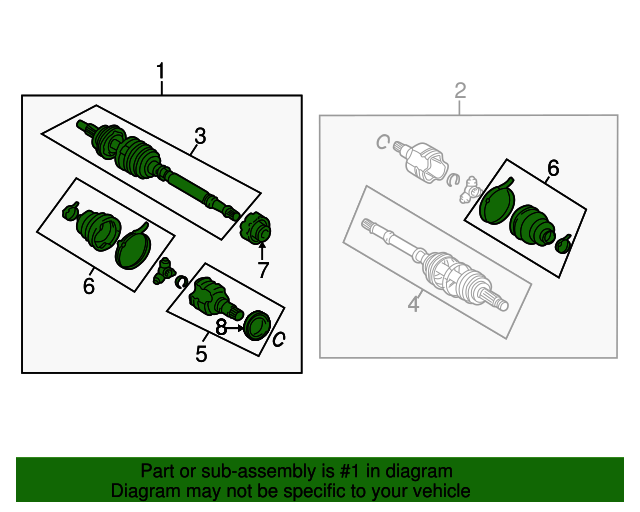 1
3
6
7
8
5
2
6
4

Part or sub-assembly is #1 in diagram
Diagram may not be specific to your vehicle