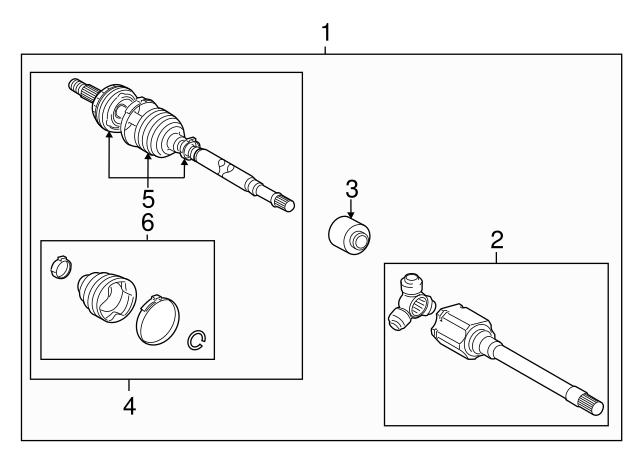 1

5

6

3

2

4