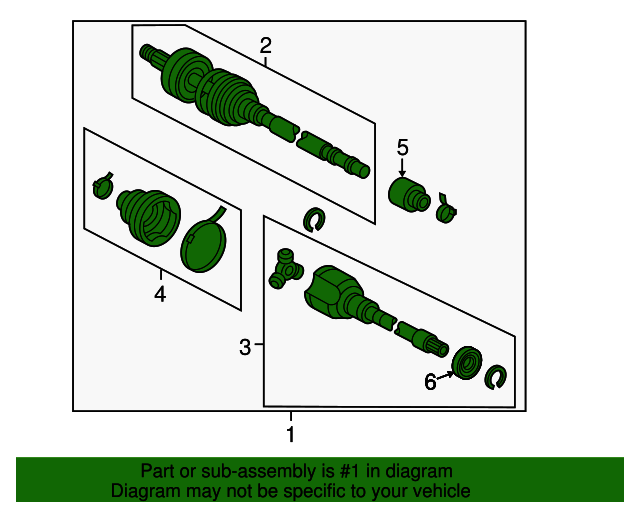 2
5
4
3
6
1

Part or sub-assembly is #1 in diagram
Diagram may not be specific to your vehicle