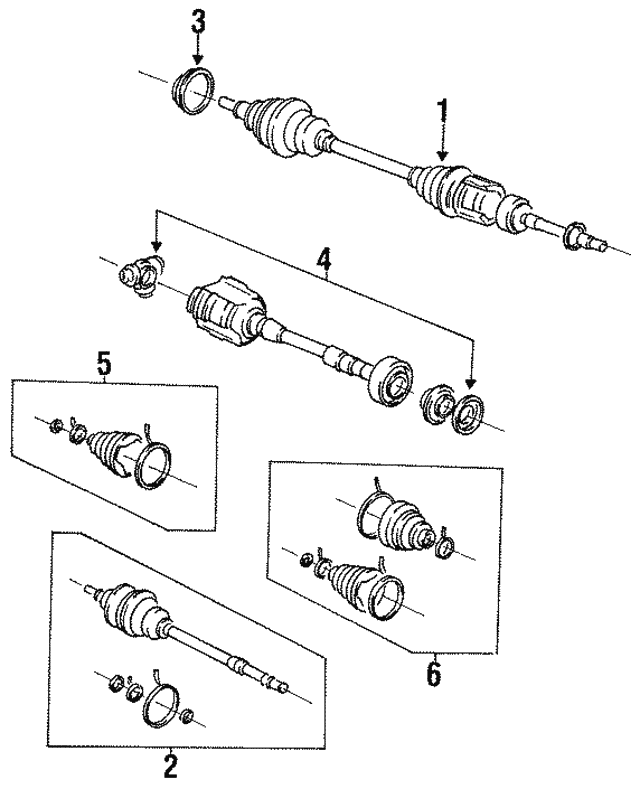 3
1
4
5
6
2