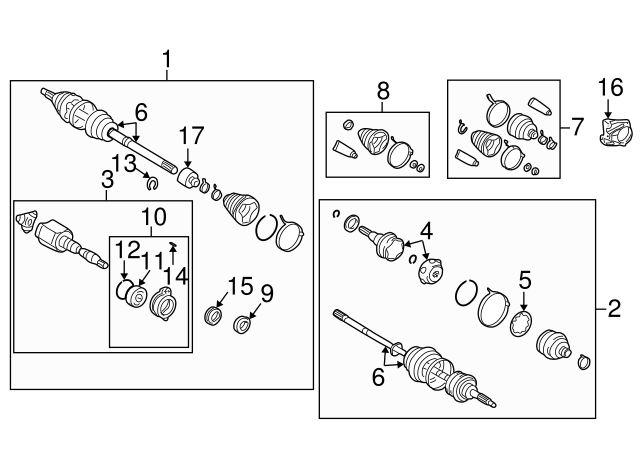 1
6
17
13
3
10
12
11
14
15
9
8
7
16
4
5
2
6