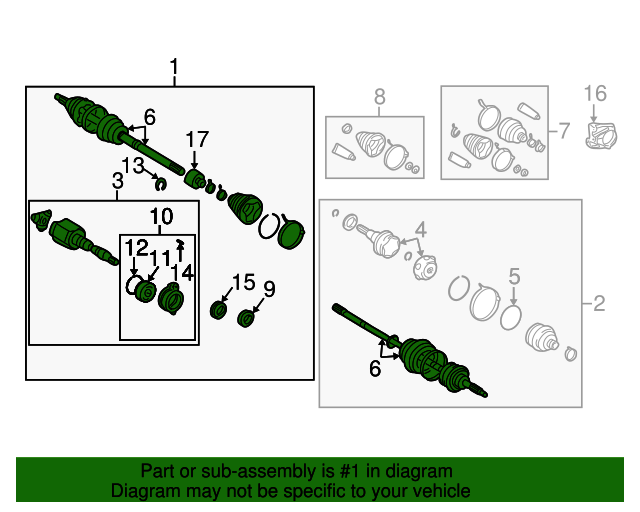 1
6
17
13
3
10
12
11
14
15
9
8
7
16
4
5
2
6

Part or sub-assembly is #1 in diagram
Diagram may not be specific to your vehicle