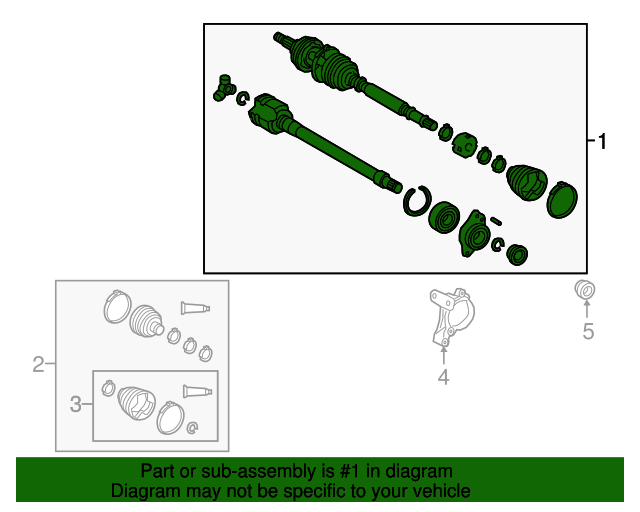 1
2
3
4
5
Part or sub-assembly is #1 in diagram
Diagram may not be specific to your vehicle