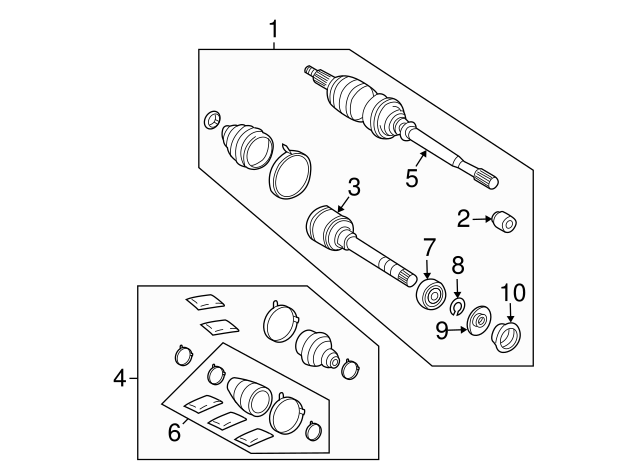 1
5
3
2
7
8
10
9
4
6