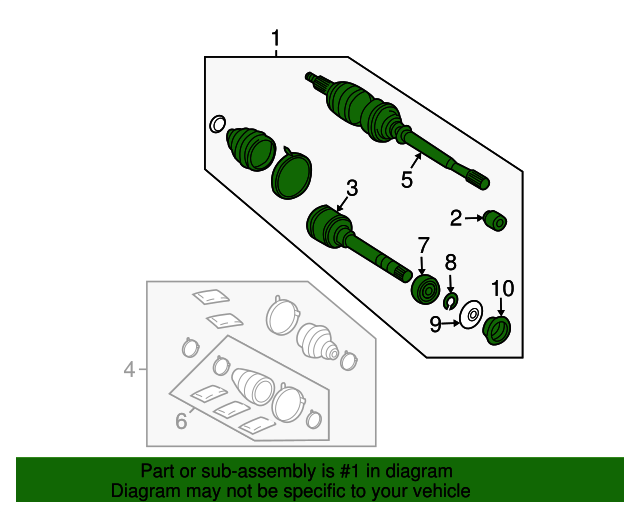 1
5
3
2
7
8
10
9
4
6

Part or sub-assembly is #1 in diagram
Diagram may not be specific to your vehicle