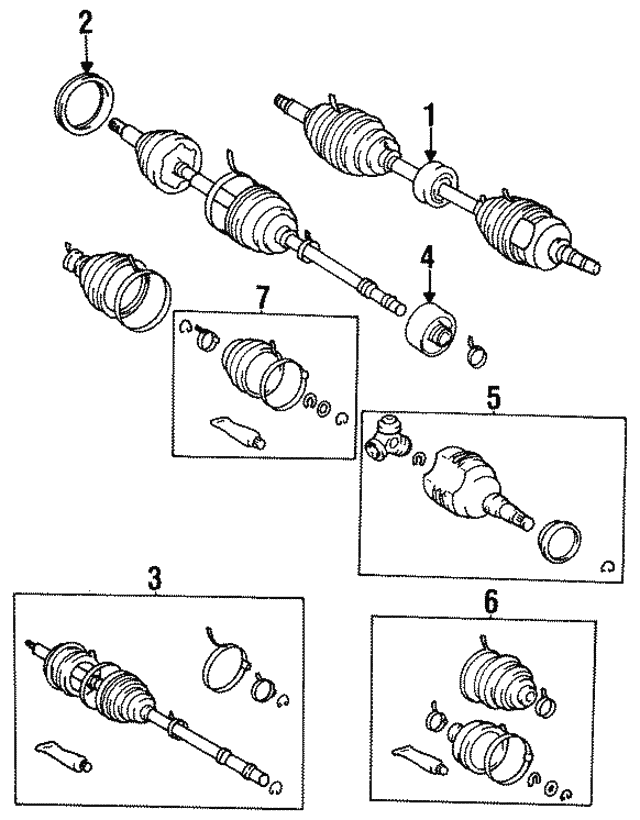 2
1
4
7
5
3
6