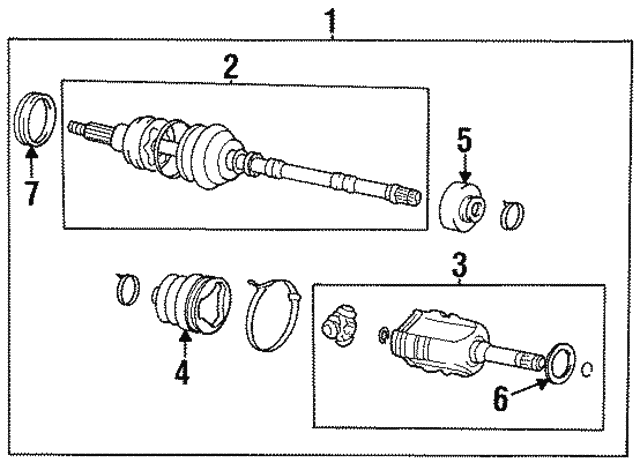 1
2
7
5
3
4
6