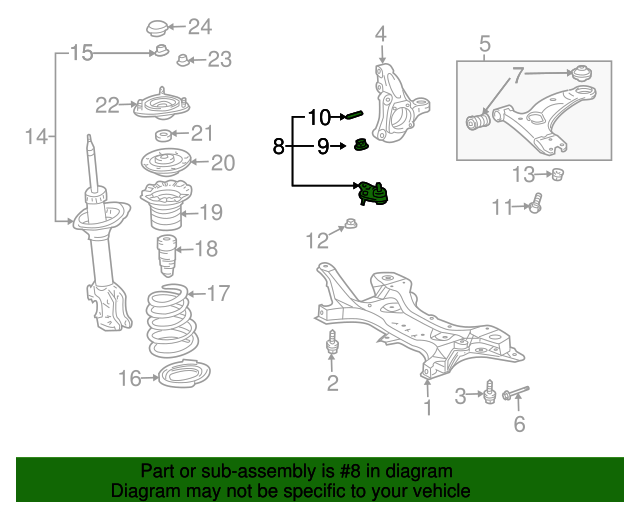 24
15
23
22
14
21
20
19
18
17
16
4
5
7
10
8
9
13
11
12
2
1
3
6

Part or sub-assembly is #8 in diagram
Diagram may not be specific to your vehicle