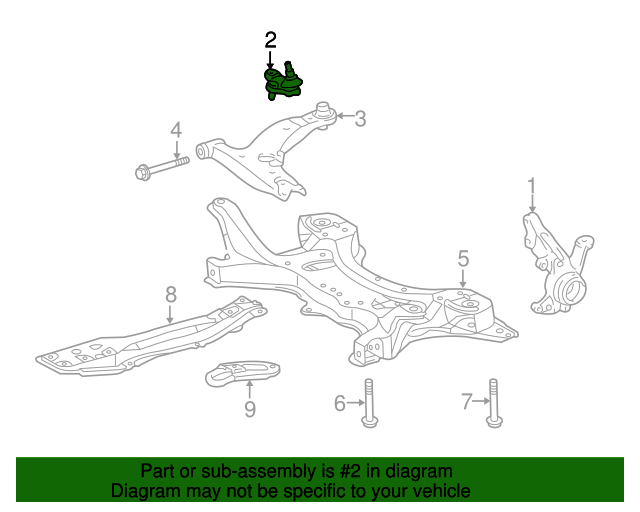 2
3
4
1
5
8
9
6
7

Part or sub-assembly is #2 in diagram
Diagram may not be specific to your vehicle