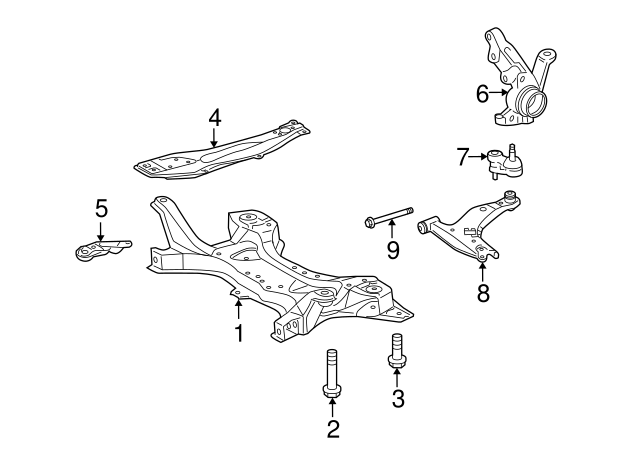 6
4
7
5
9
8
1
3
2