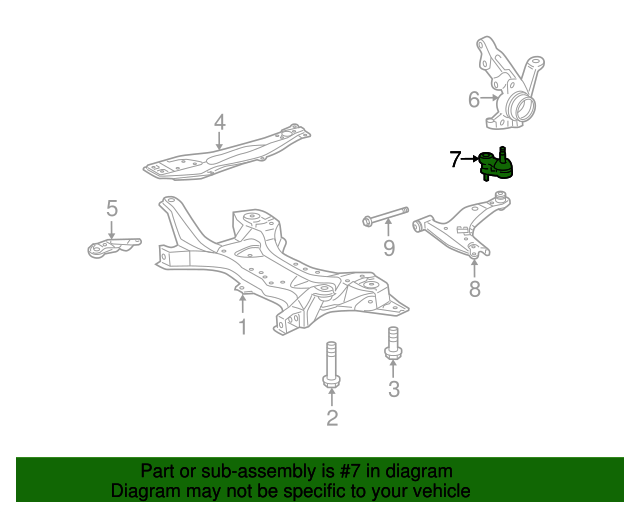 6

4

7

5

9

8

1

3

2

Part or sub-assembly is #7 in diagram
Diagram may not be specific to your vehicle