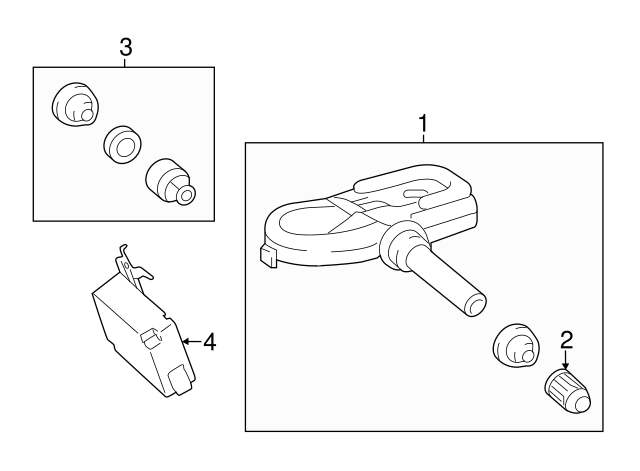 3
1
4
2