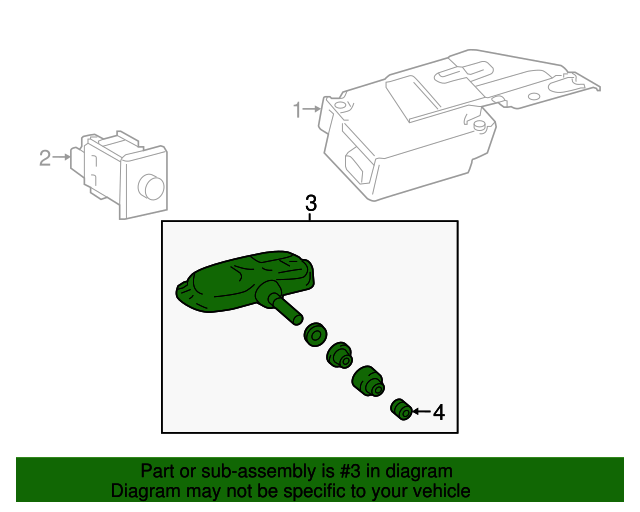 1

2

3

4

Part or sub-assembly is #3 in diagram
Diagram may not be specific to your vehicle