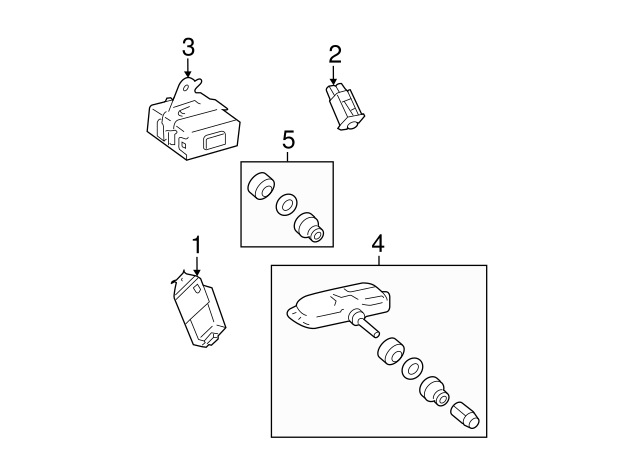 3
2
5
1
4