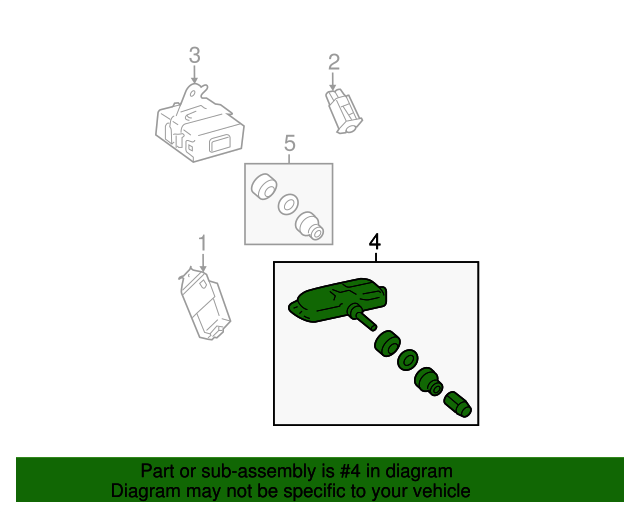 3

2

5

1

4

Part or sub-assembly is #4 in diagram
Diagram may not be specific to your vehicle