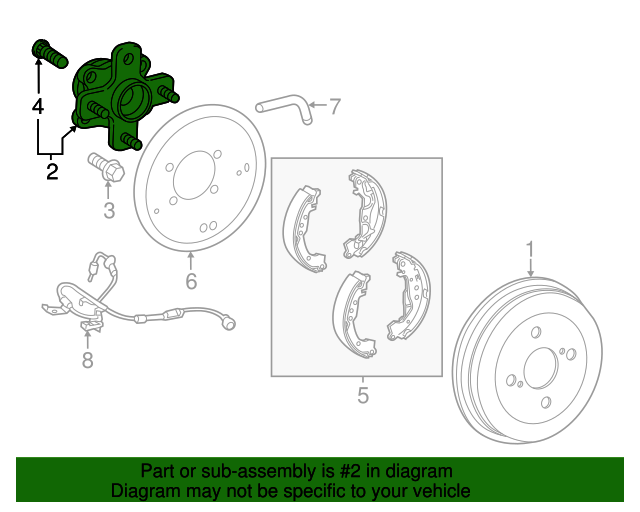 4
2
3
7
6
8
5
1

Part or sub-assembly is #2 in diagram
Diagram may not be specific to your vehicle