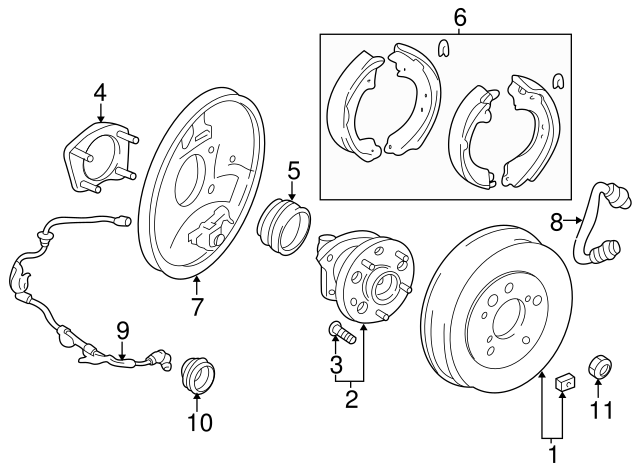 6
4
5
8
7
9
3
2
10
11
1