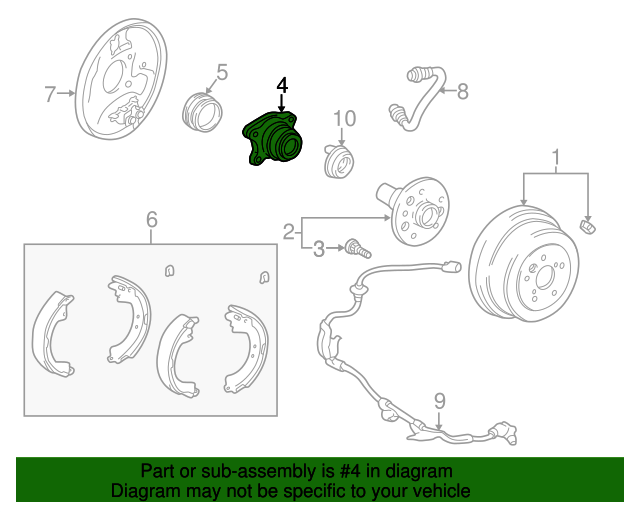 7
5
4
10
8
1
6
2
3
9

Part or sub-assembly is #4 in diagram
Diagram may not be specific to your vehicle