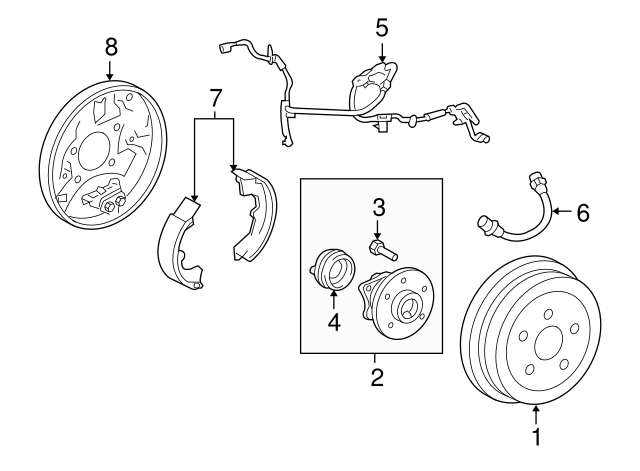 8
7
5
3
6
4
2
1