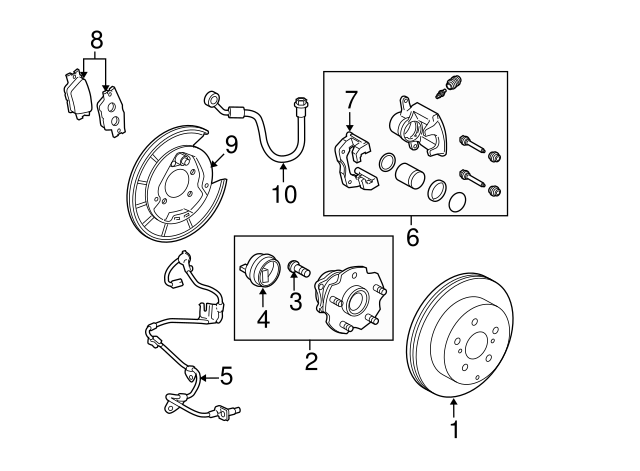 8
7
9
10
6
4
3
2
5
1